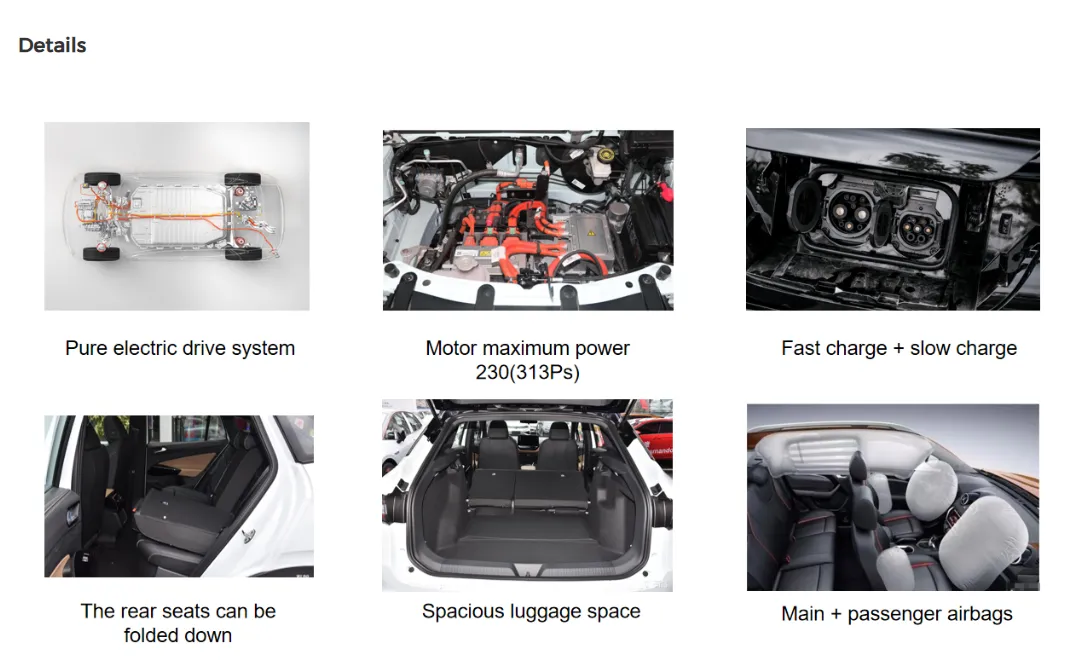 Details

Pure electric drive system

Motor maximum power 230(313Ps)

Fast charge + slow charge

The rear seats can be folded down

Spacious luggage space

Main + passenger airbags