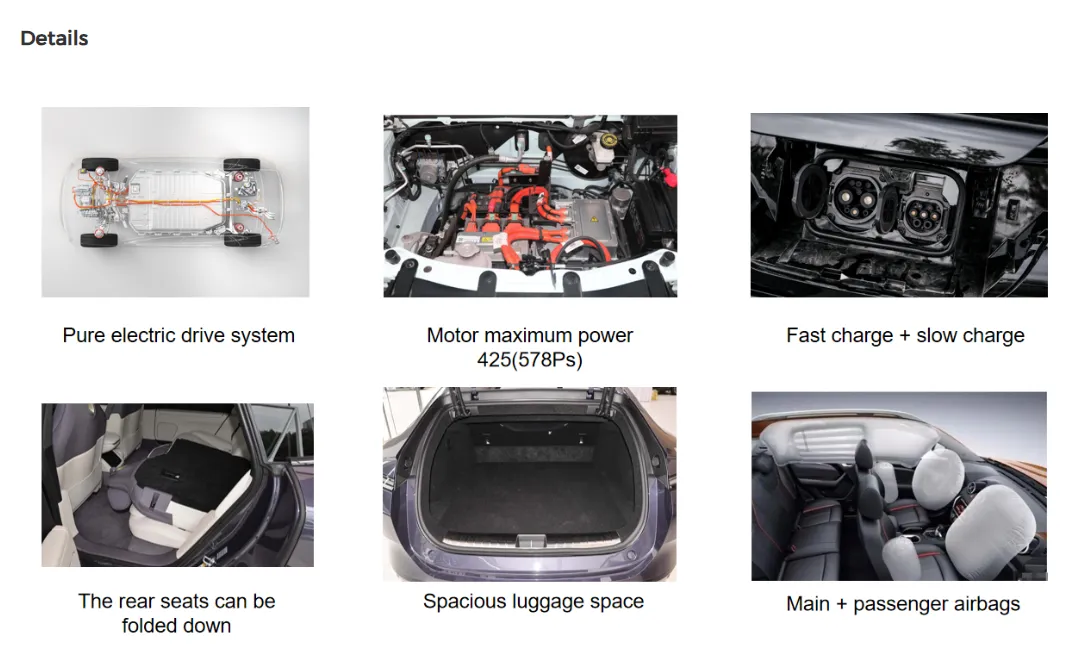 Details

Pure electric drive system

Motor maximum power 425(578Ps)

Fast charge + slow charge

The rear seats can be folded down

Spacious luggage space

Main + passenger airbags